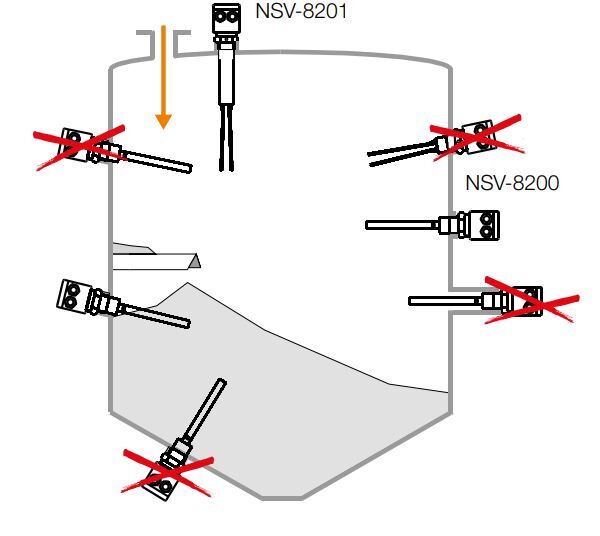 NSV-8201

NSV-8200